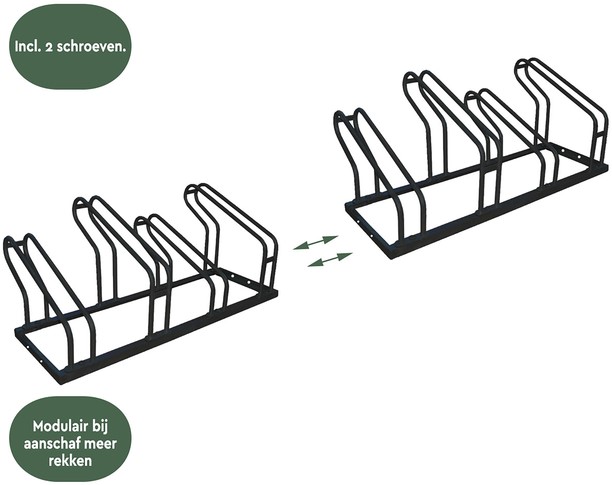 Incl. 2 schroeven.

Modulair bij aanschaf meer rekken